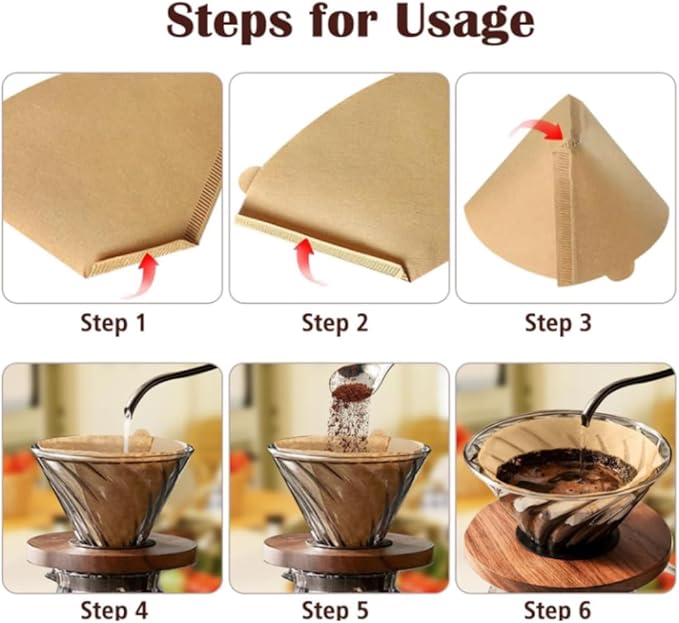 Steps for Usage

Step 1

Step 2

Step 3

Step 4

Step 5

Step 6