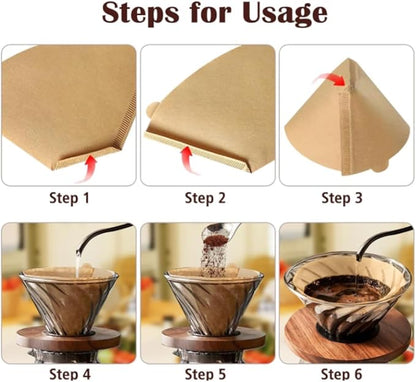 Steps for Usage

Step 1

Step 2

Step 3

Step 4

Step 5

Step 6