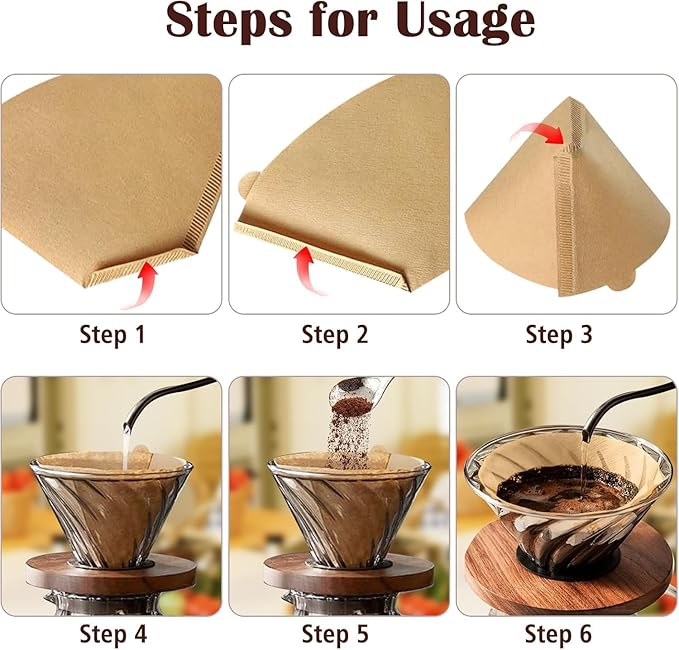 Steps for Usage

Step 1

Step 2

Step 3

Step 4

Step 5

Step 6