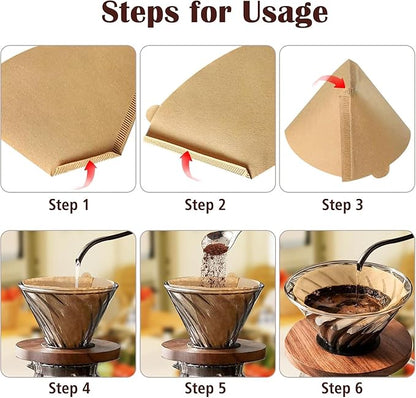 Steps for Usage

Step 1

Step 2

Step 3

Step 4

Step 5

Step 6