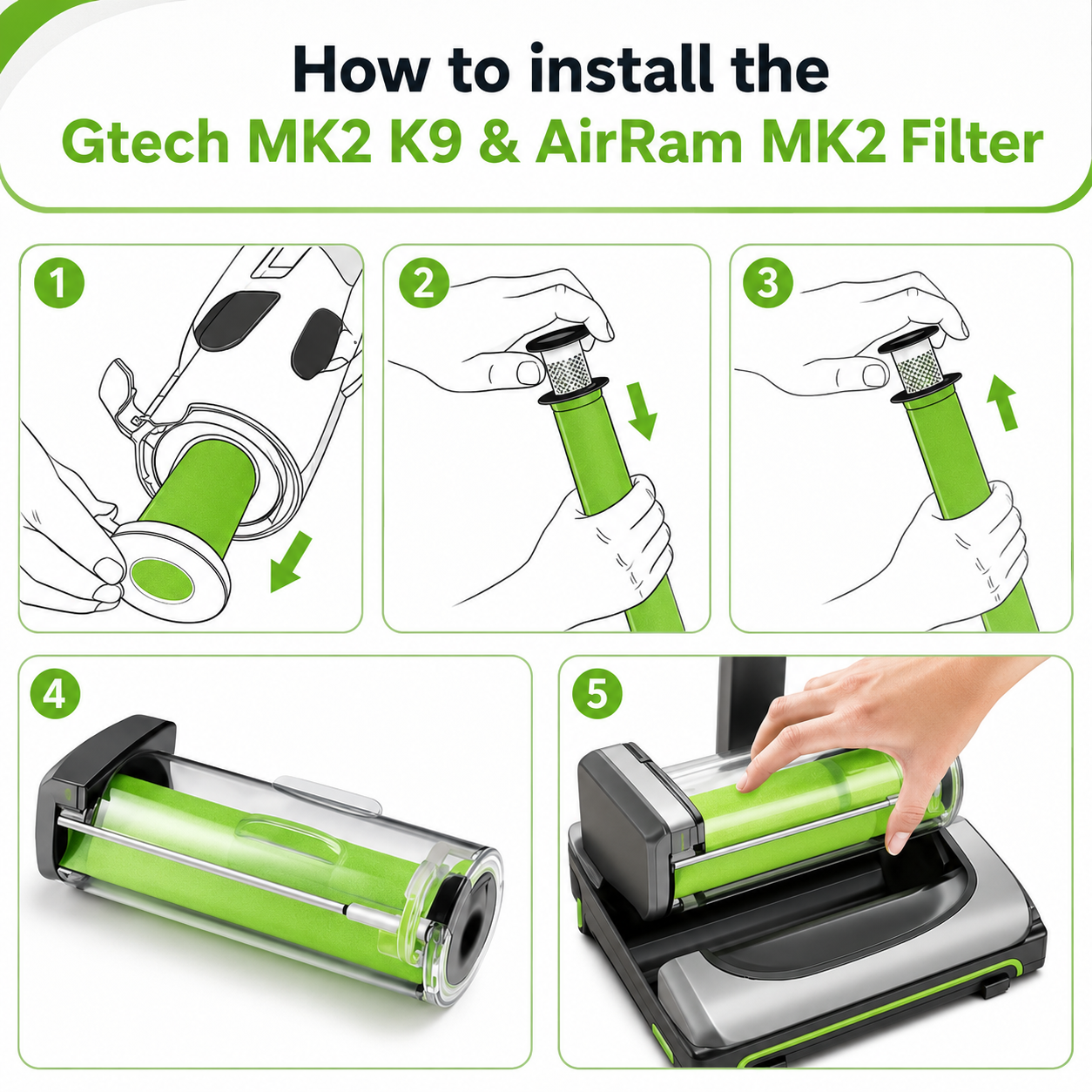 How to install the
Gtech MK2 K9 & AirRam MK2 Filter

1

2

3

4

5