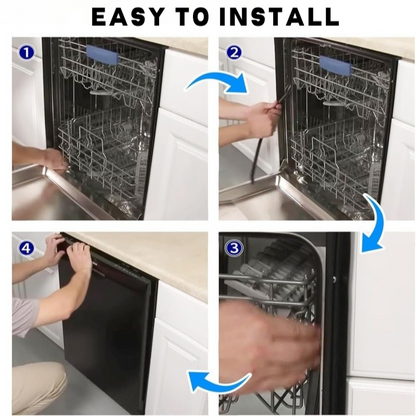 EASY TO INSTALL

1

2

4

3