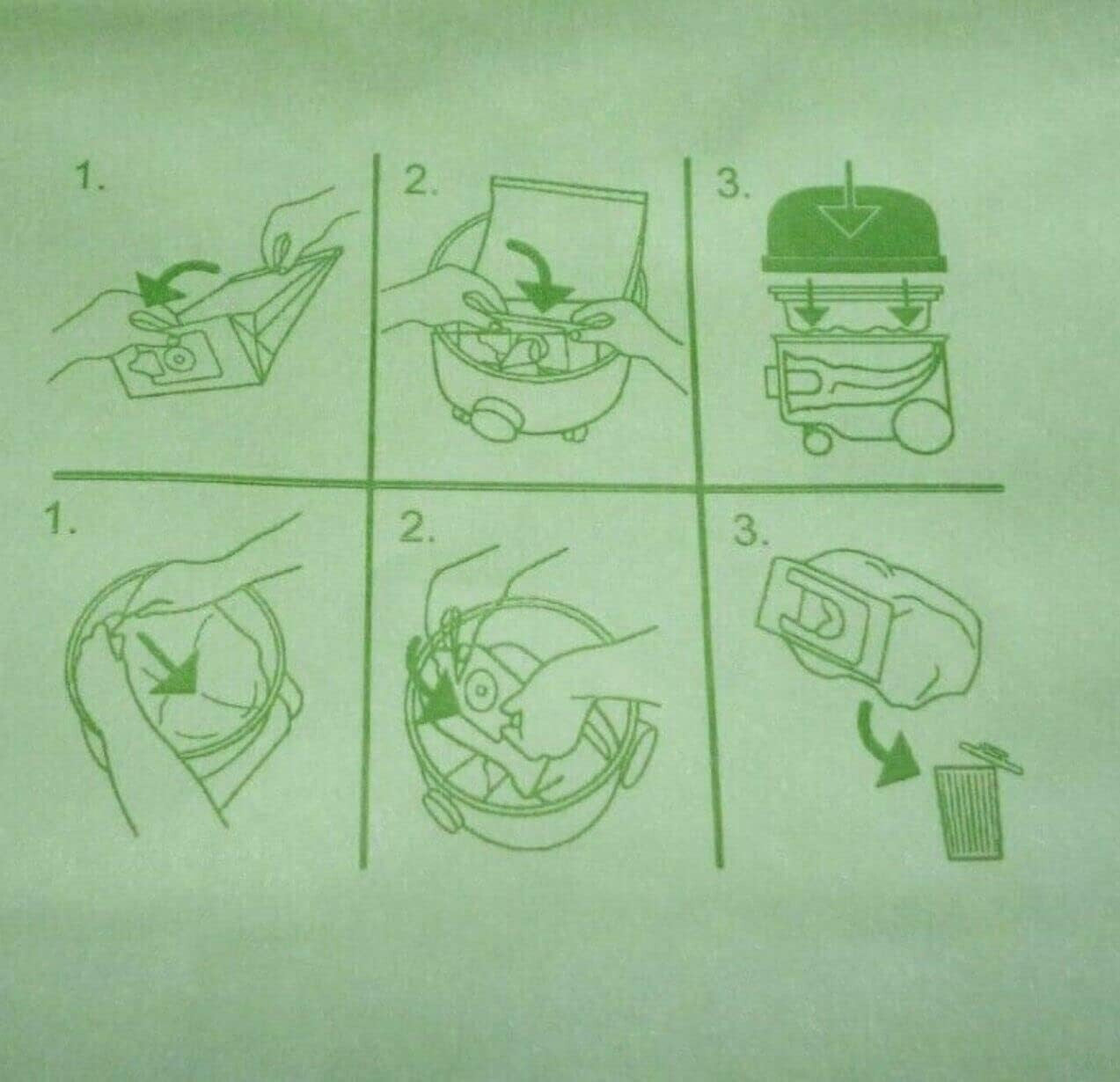 1.

2.

3.

1.

2.

3.