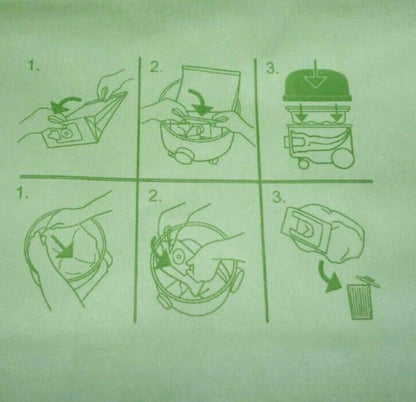 1.

2.

3.

1.

2.

3.