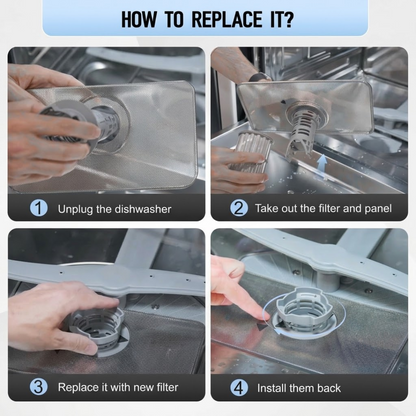 HOW TO REPLACE IT?

1 Unplug the dishwasher

2 Take out the filter and panel

3 Replace it with new filter

4 Install them back