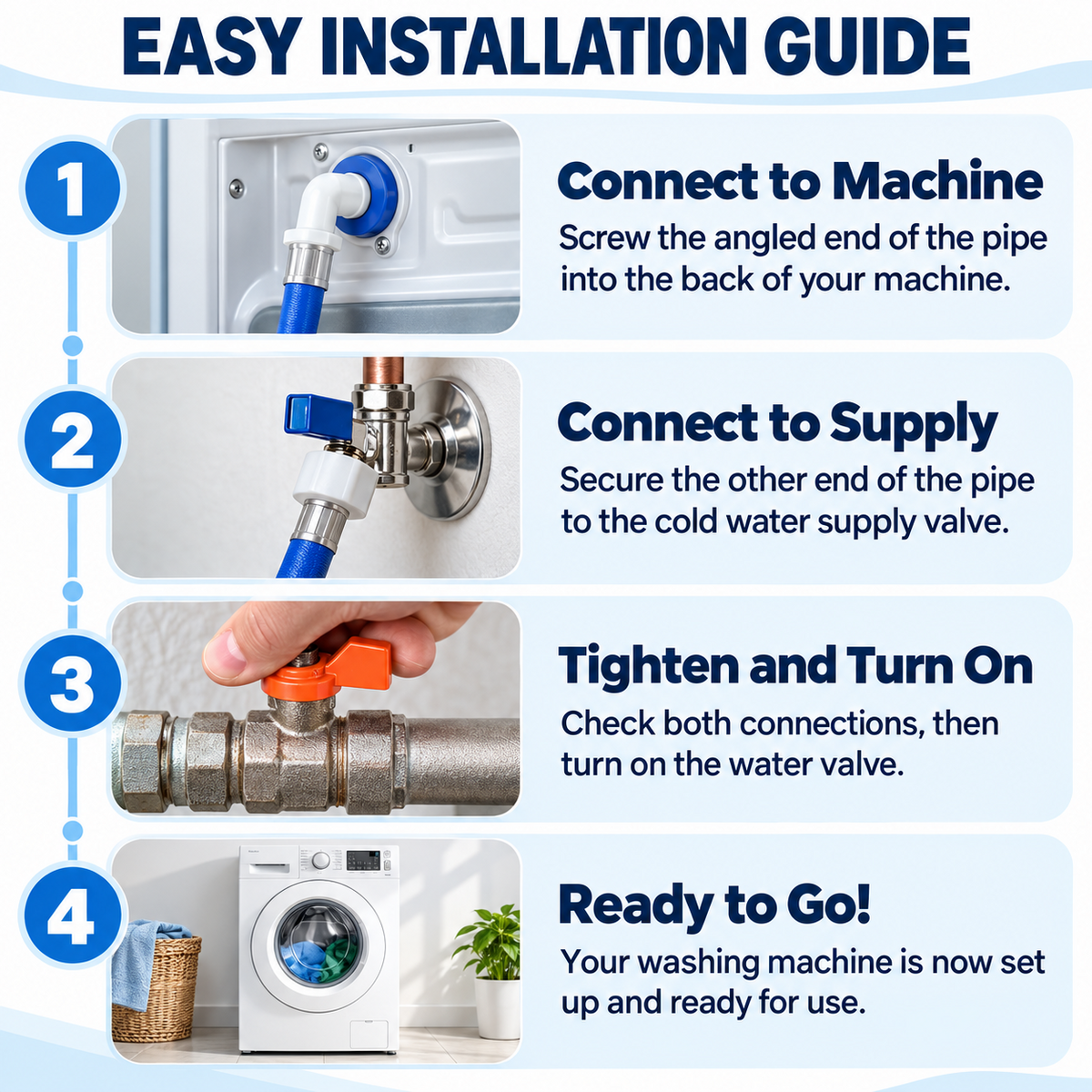 EASY INSTALLATION GUIDE

1

Connect to Machine

Screw the angled end of the pipe into the back of your machine.

2

Connect to Supply

Secure the other end of the pipe to the cold water supply valve.

3

Tighten and Turn On

Check both connections, then turn on the water valve.

4

Ready to Go!

Your washing machine is now set up and ready for use.